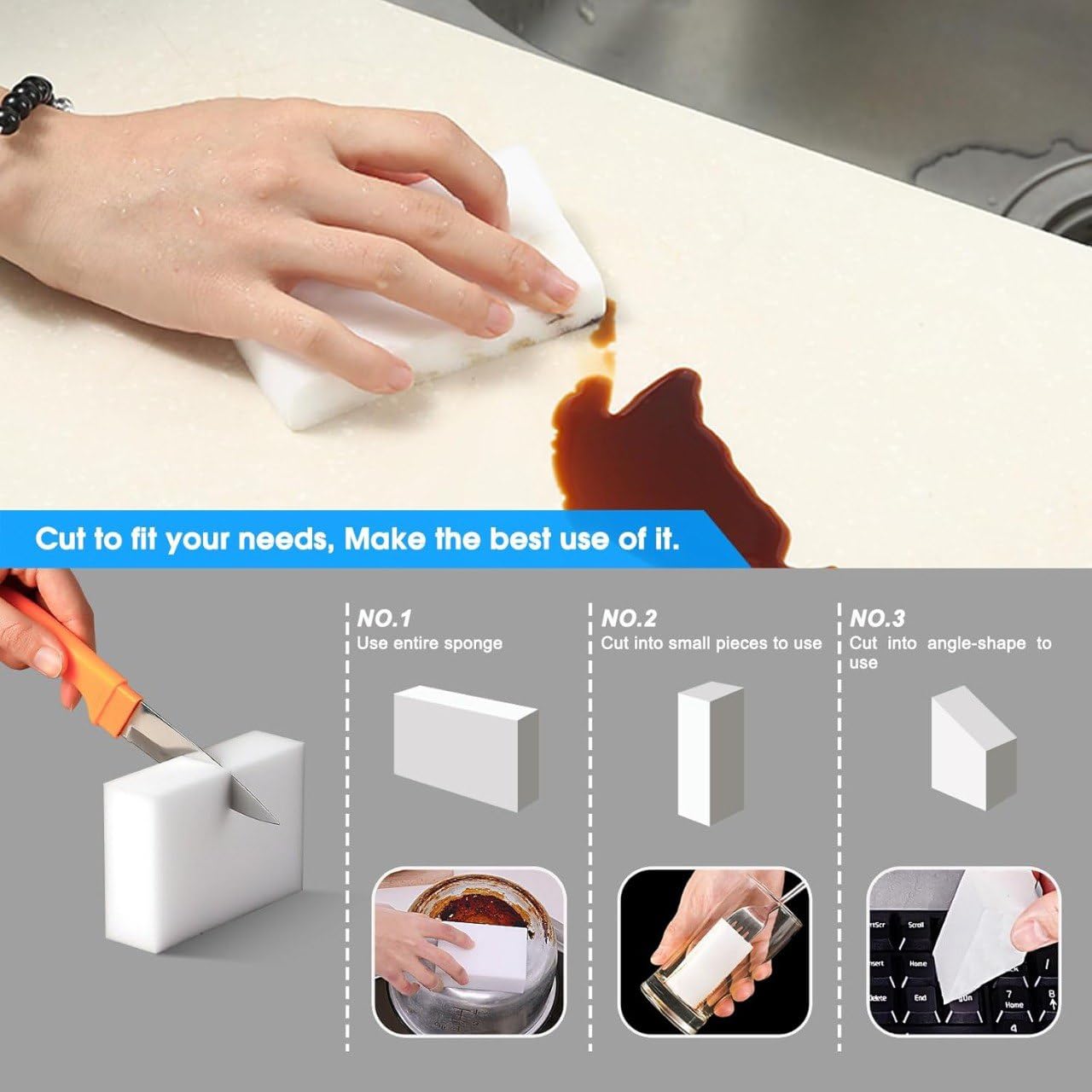 Cut to fit your needs, Make the best use of it.

NO.1
Use entire sponge

NO.2
Cut into small pieces to use

NO.3
Cut into angle-shape to use

rtScr Scroll
nsert Home
Delete End
7
Home