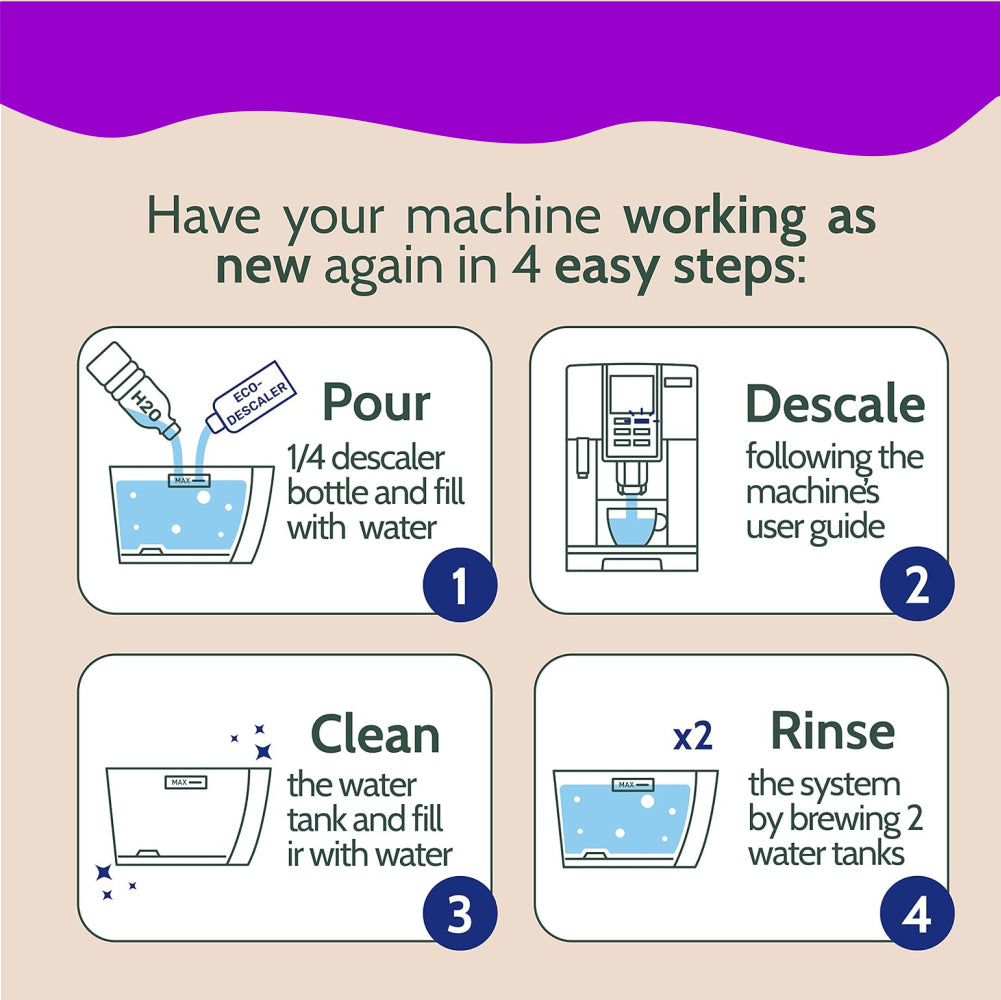 Have your machine working as new again in 4 easy steps:

H2O
ECO-DESCALER
MAX
Pour
1/4 descaler bottle and fill with water
1

Descale
following the machine's user guide
2

MAX
Clean
the water tank and fill ir with water
3

x2
MAX
Rinse
the system by brewing 2 water tanks
4